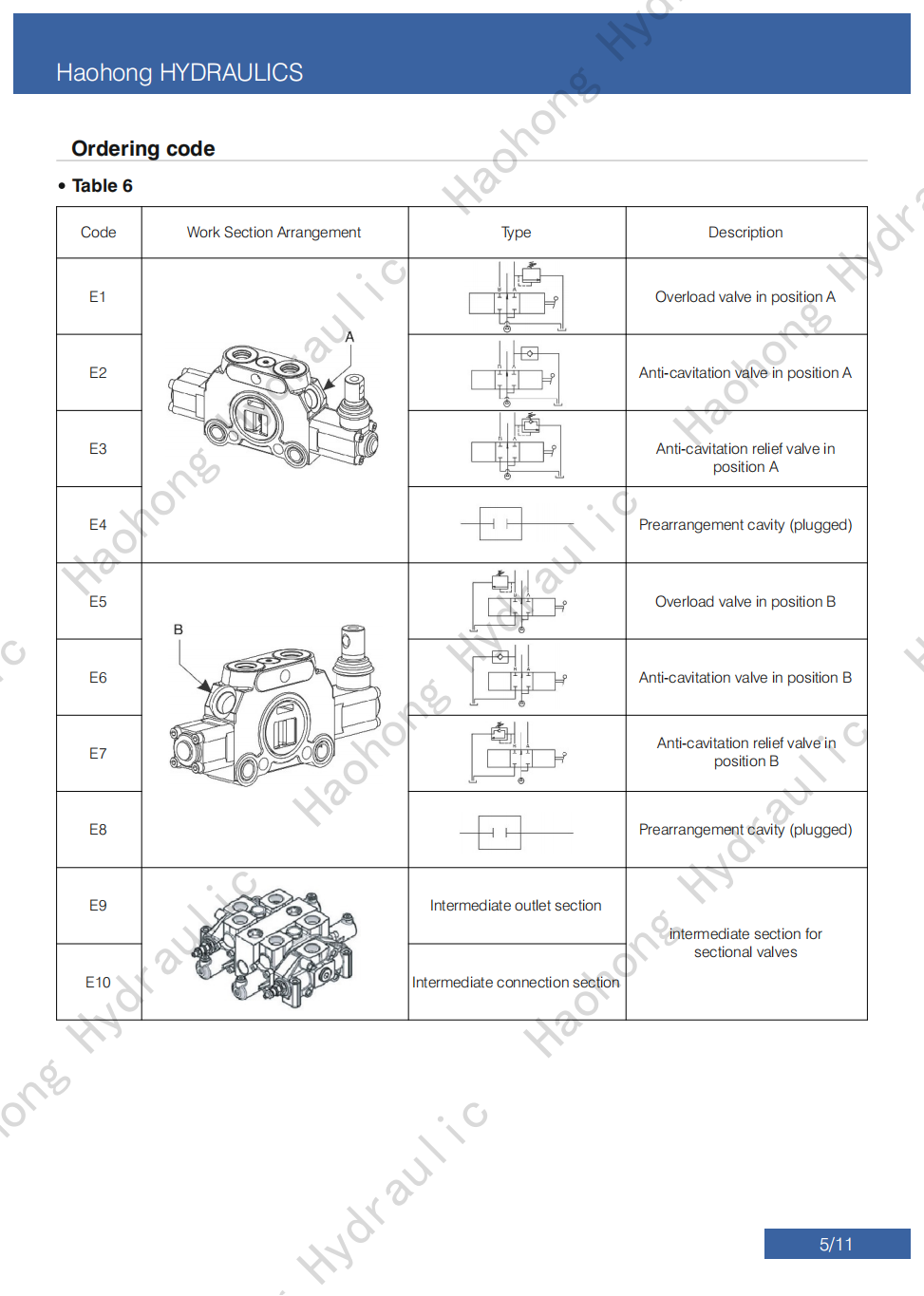 Haohong HYDRAULICS

Ordering code

• Table 6

| Code | Work Section Arrangement | Type | Description |
|---|---|---|---|
| E1 | A | | Overload valve in position A |
| E2 | | | Anti-cavitation valve in position A |
| E3 | | | Anti-cavitation relief valve in position A |
| E4 | | | Prearrangement cavity (plugged) |
| E5 | B | | Overload valve in position B |
| E6 | | | Anti-cavitation valve in position B |
| E7 | | | Anti-cavitation relief valve in position B |
| E8 | | | Prearrangement cavity (plugged) |
| E9 | | Intermediate outlet section | intermediate section for sectional valves |
| E10 | | Intermediate connection section | |

Haohong Hydraulic

5/11